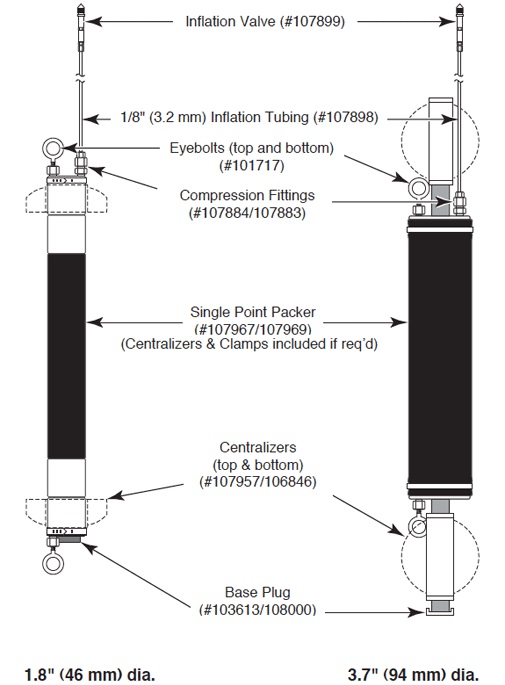 Inflation Valve (#107899)

1/8" (3.2 mm) Inflation Tubing (#107898)

Eyebolts (top and bottom) (#101717)

Compression Fittings (#107884/107883)

Single Point Packer (#107967/107969) (Centralizers & Clamps included if req'd)

Centralizers (top & bottom) (#107957/106846)

Base Plug (#103613/108000)

1.8" (46 mm) dia.

3.7" (94 mm) dia.